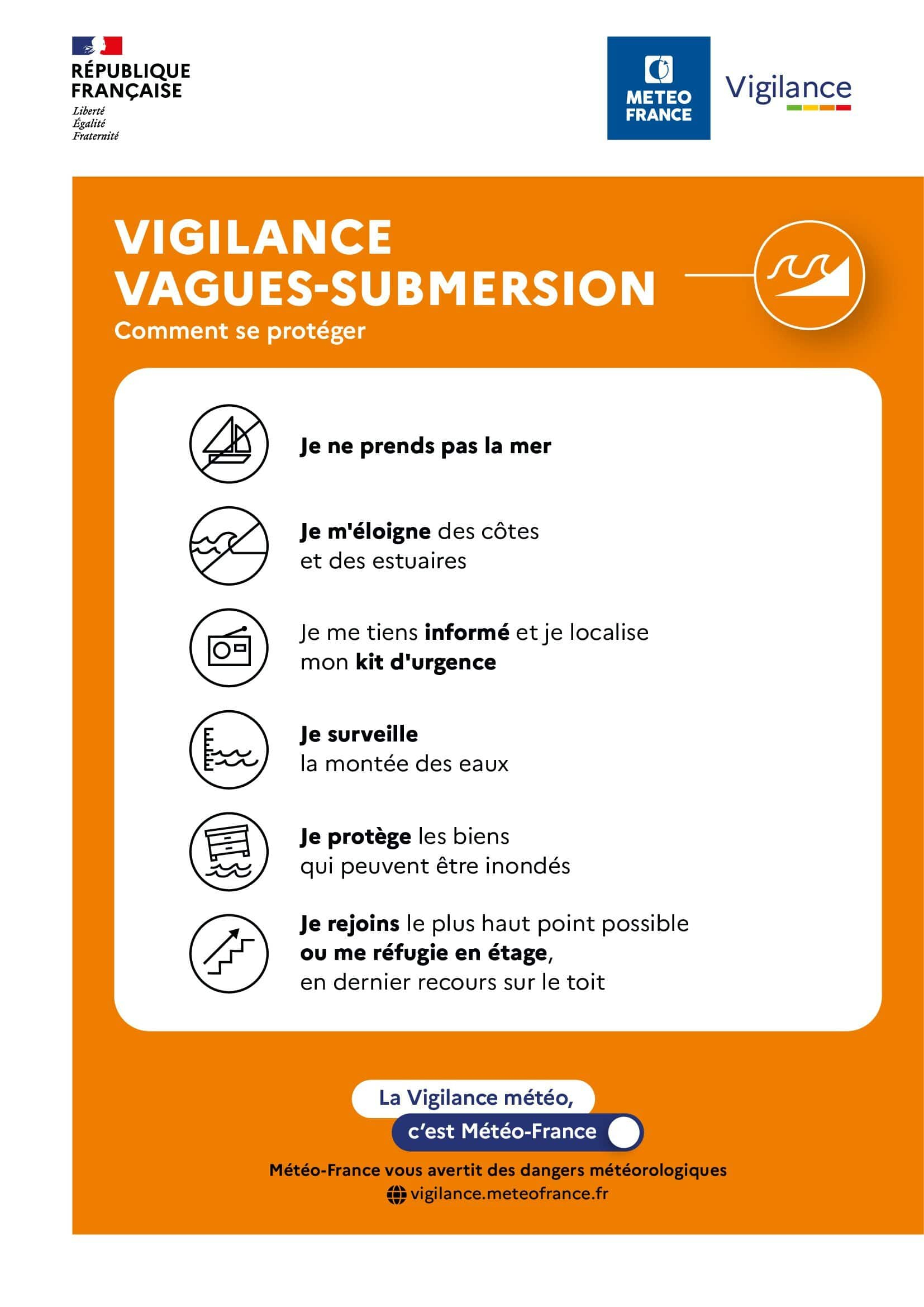 RÉPUBLIQUE FRANÇAISE
Liberté
Égalité
Fraternité

METEO FRANCE

Vigilance

VIGILANCE VAGUES-SUBMERSION
Comment se protéger

Je ne prends pas la mer

Je m'éloigne des côtes et des estuaires

Je me tiens informé et je localise mon kit d'urgence

Je surveille la montée des eaux

Je protège les biens qui peuvent être inondés

Je rejoins le plus haut point possible ou me réfugie en étage, en dernier recours sur le toit

La Vigilance météo,
c'est Météo-France

Météo-France vous avertit des dangers météorologiques
vigilance.meteofrance.fr